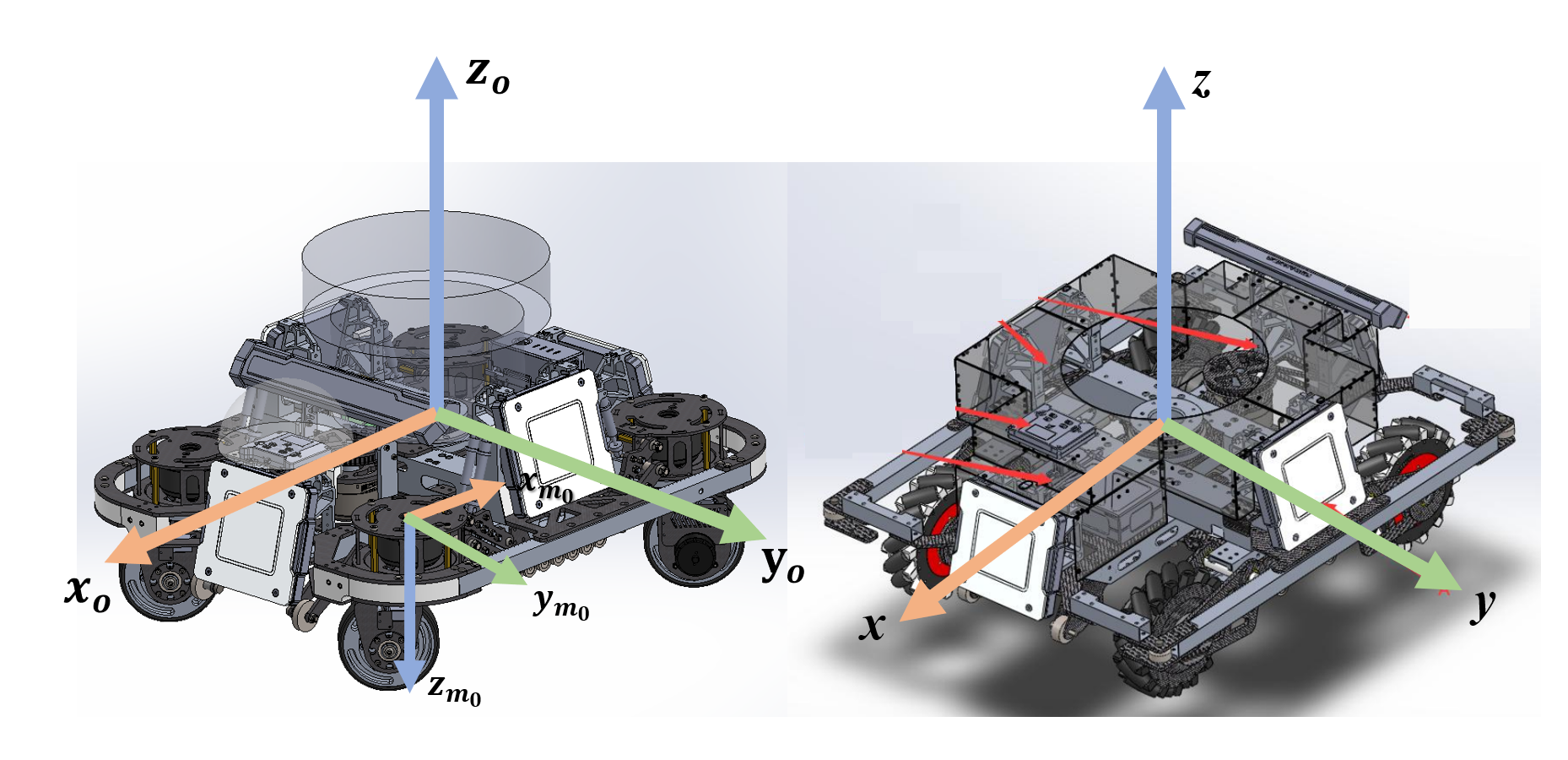 $z_o$

$x_{m_0}$

$x_o$

$y_o$

$y_{m_0}$

$z_{m_0}$

$z$

$x$

$y$